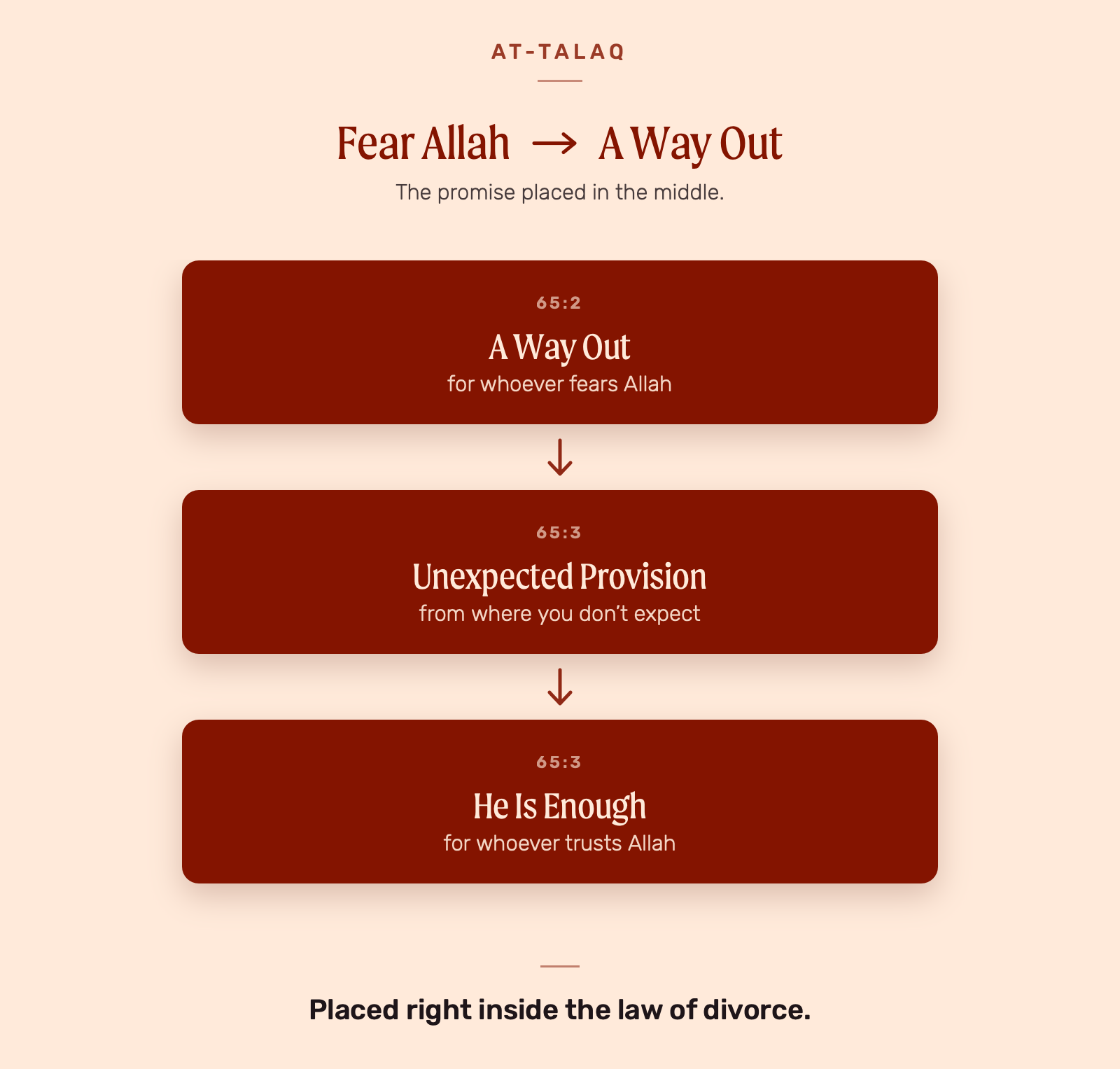 AT-TALAQ

Fear Allah → A Way Out

The promise placed in the middle.

65:2

A Way Out

for whoever fears Allah

↓

65:3

Unexpected Provision

from where you don't expect

↓

65:3

He Is Enough

for whoever trusts Allah

Placed right inside the law of divorce.