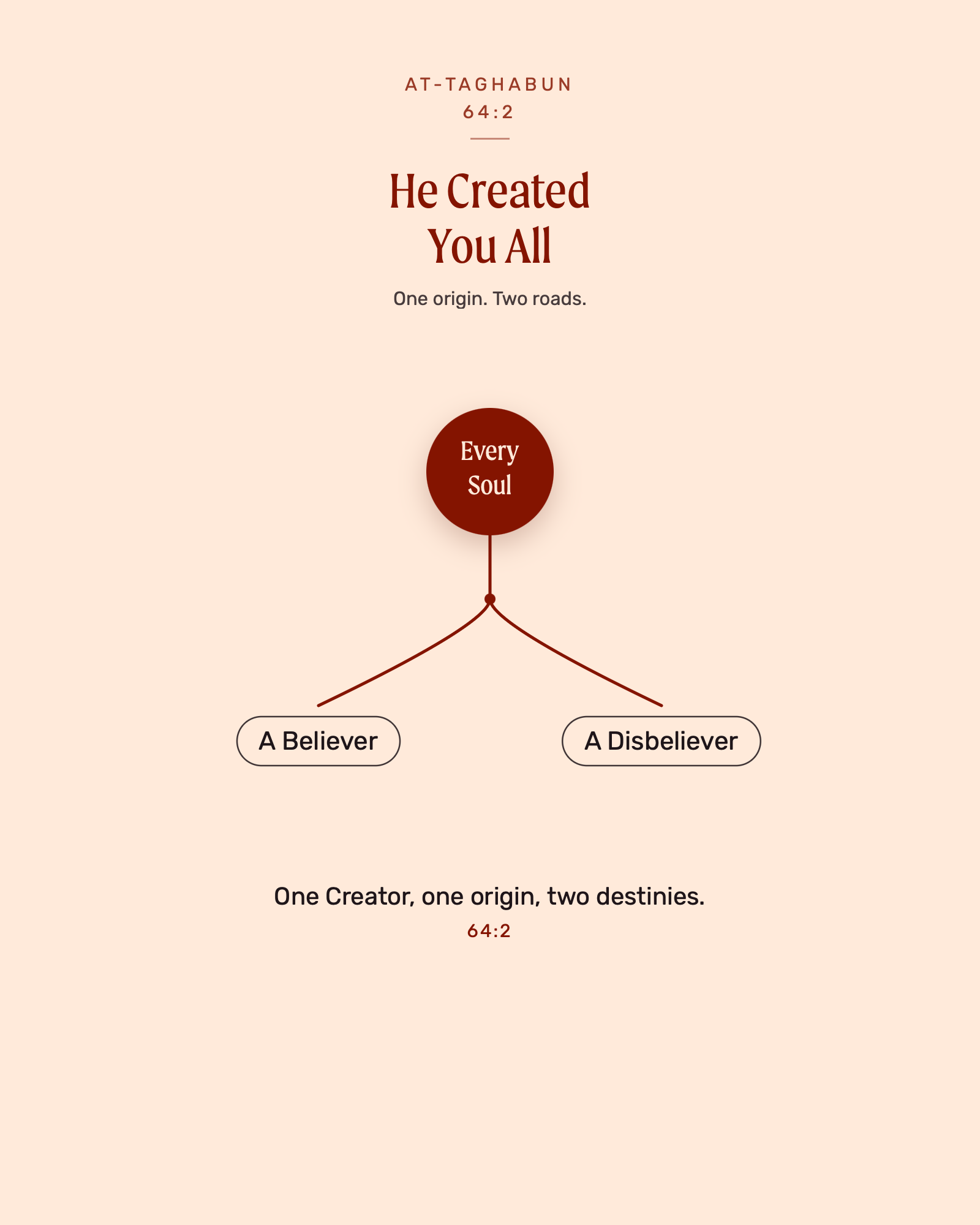 AT-TAGHABUN
64:2

He Created You All

One origin. Two roads.

Every Soul

A Believer

A Disbeliever

One Creator, one origin, two destinies.
64:2