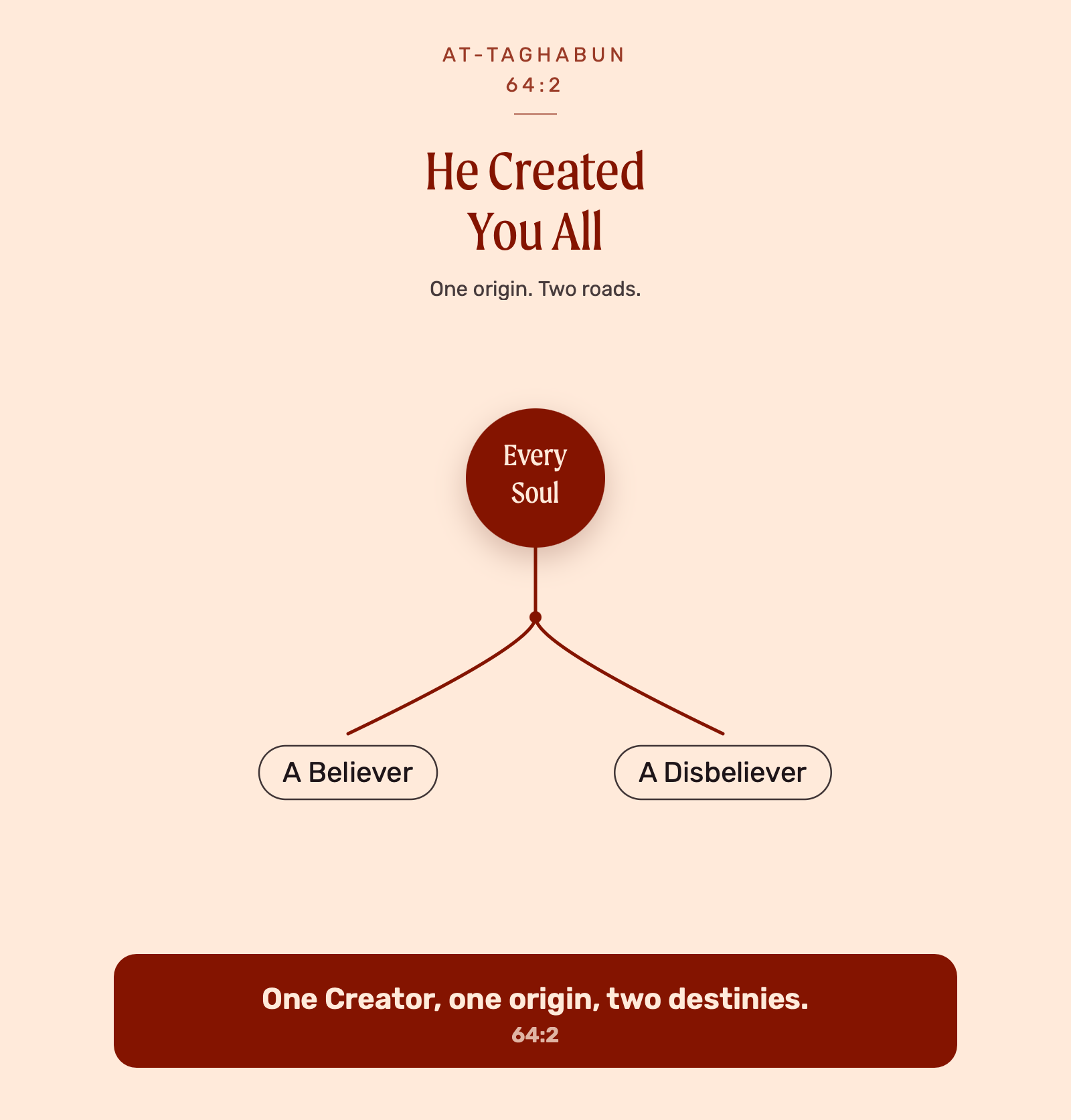 AT-TAGHABUN
64:2

He Created You All

One origin. Two roads.

Every Soul

A Believer

A Disbeliever

One Creator, one origin, two destinies.
64:2