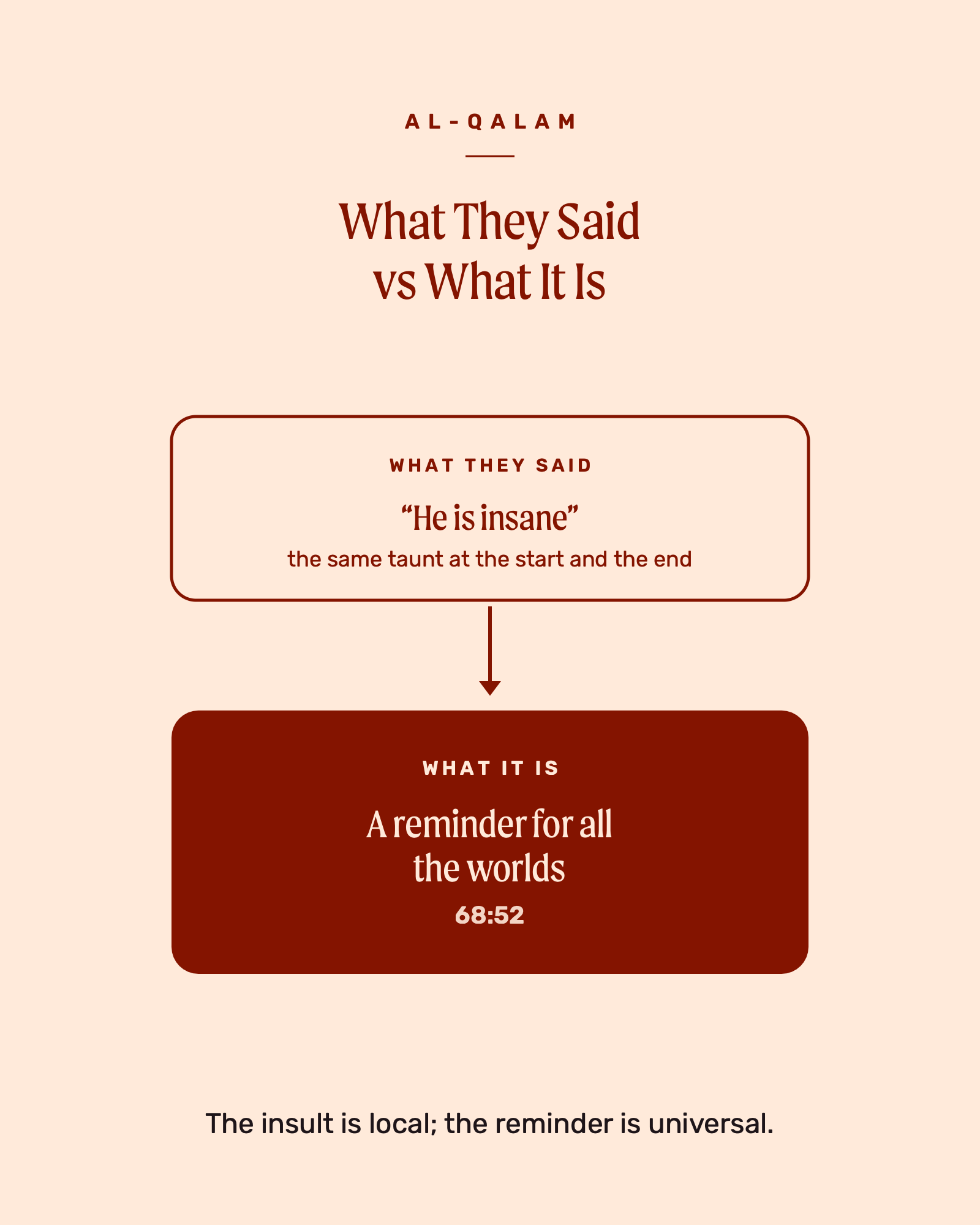 AL-QALAM

What They Said vs What It Is

WHAT THEY SAID

“He is insane”

the same taunt at the start and the end

WHAT IT IS

A reminder for all the worlds

68:52

The insult is local; the reminder is universal.