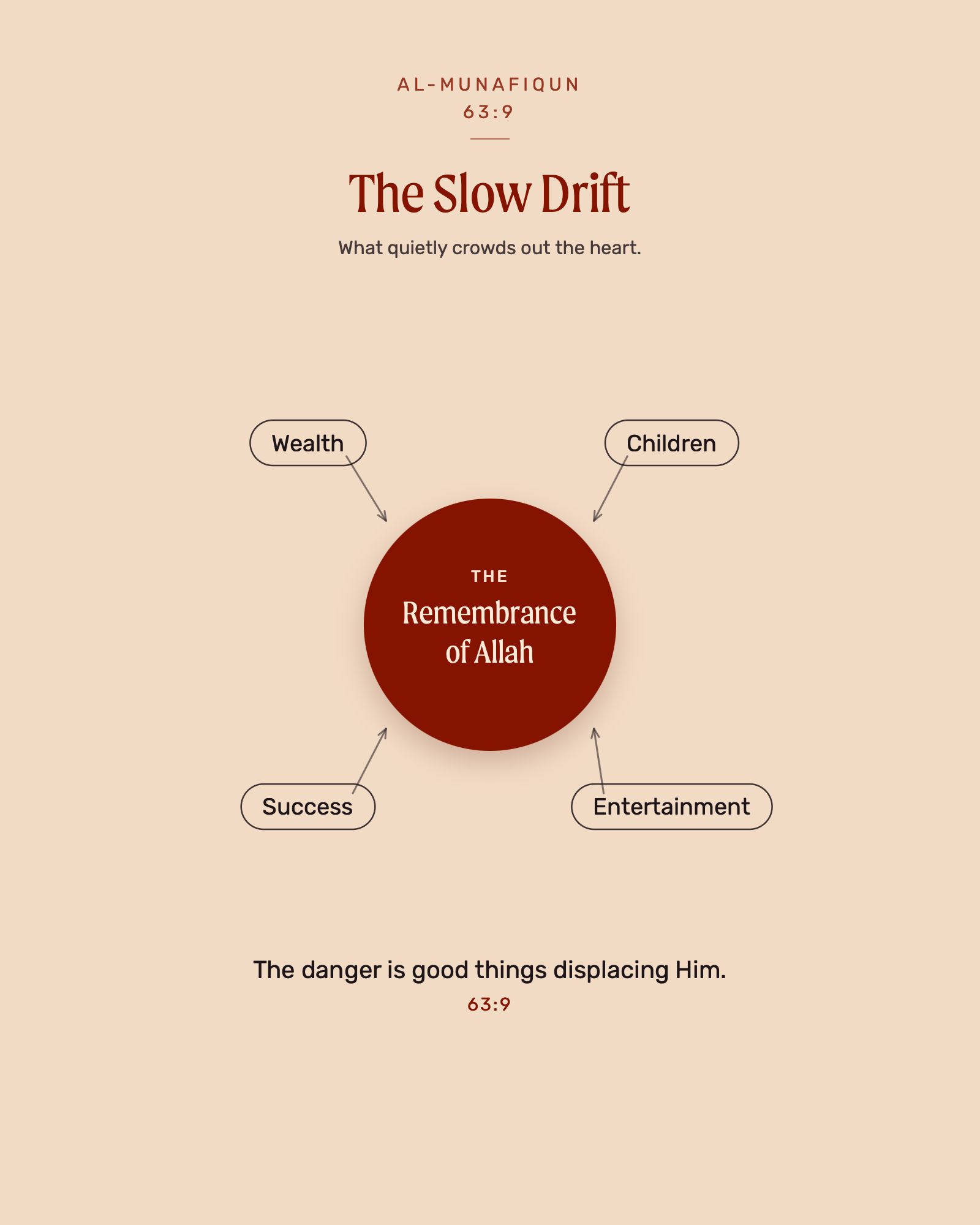 AL-MUNAFIQUN
63:9

The Slow Drift

What quietly crowds out the heart.

Wealth

Children

THE
Remembrance of Allah

Success

Entertainment

The danger is good things displacing Him.
63:9