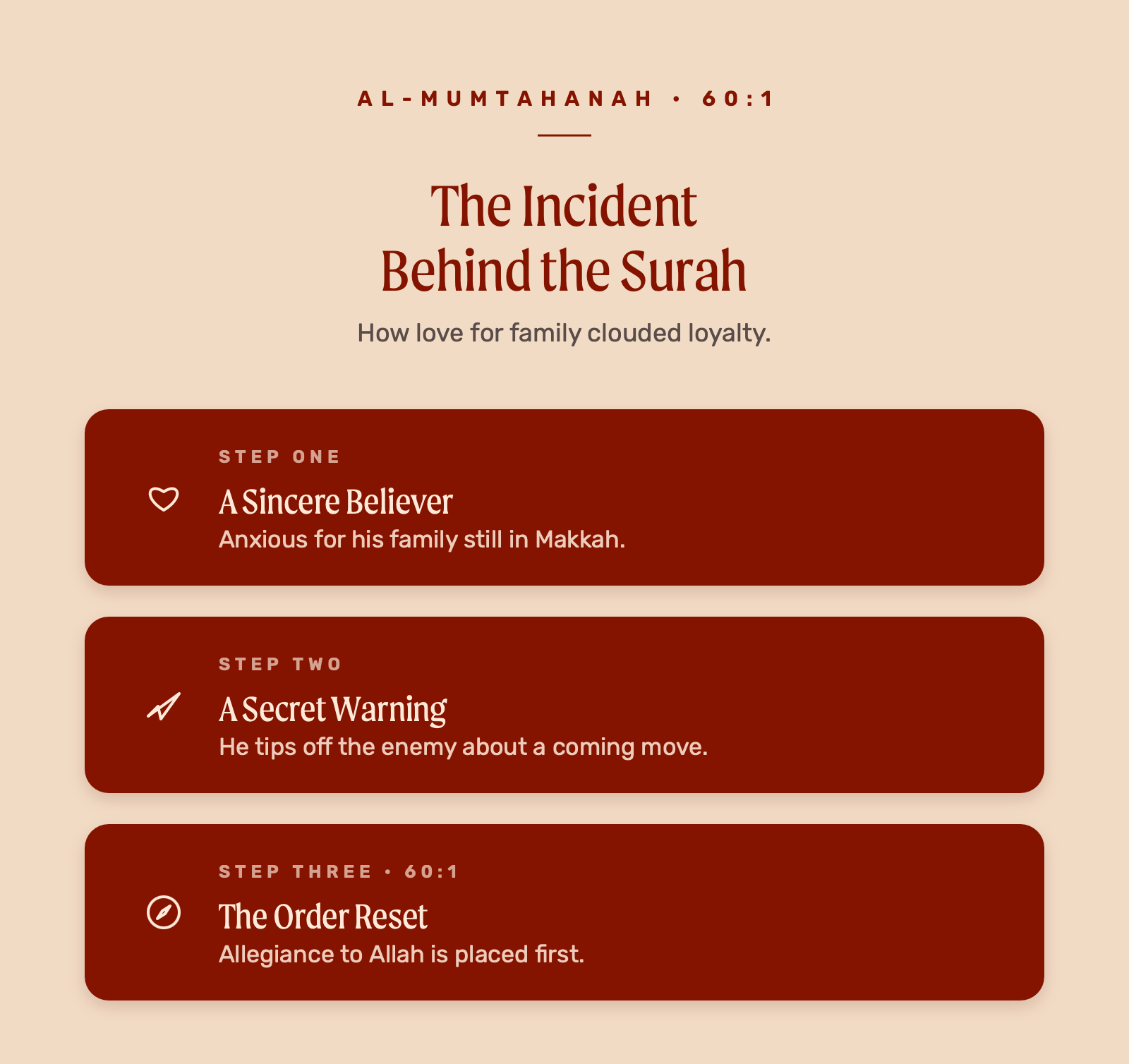 AL-MUMTAHANAH • 60:1

The Incident
Behind the Surah

How love for family clouded loyalty.

STEP ONE

A Sincere Believer

Anxious for his family still in Makkah.

STEP TWO

A Secret Warning

He tips off the enemy about a coming move.

STEP THREE • 60:1

The Order Reset

Allegiance to Allah is placed first.