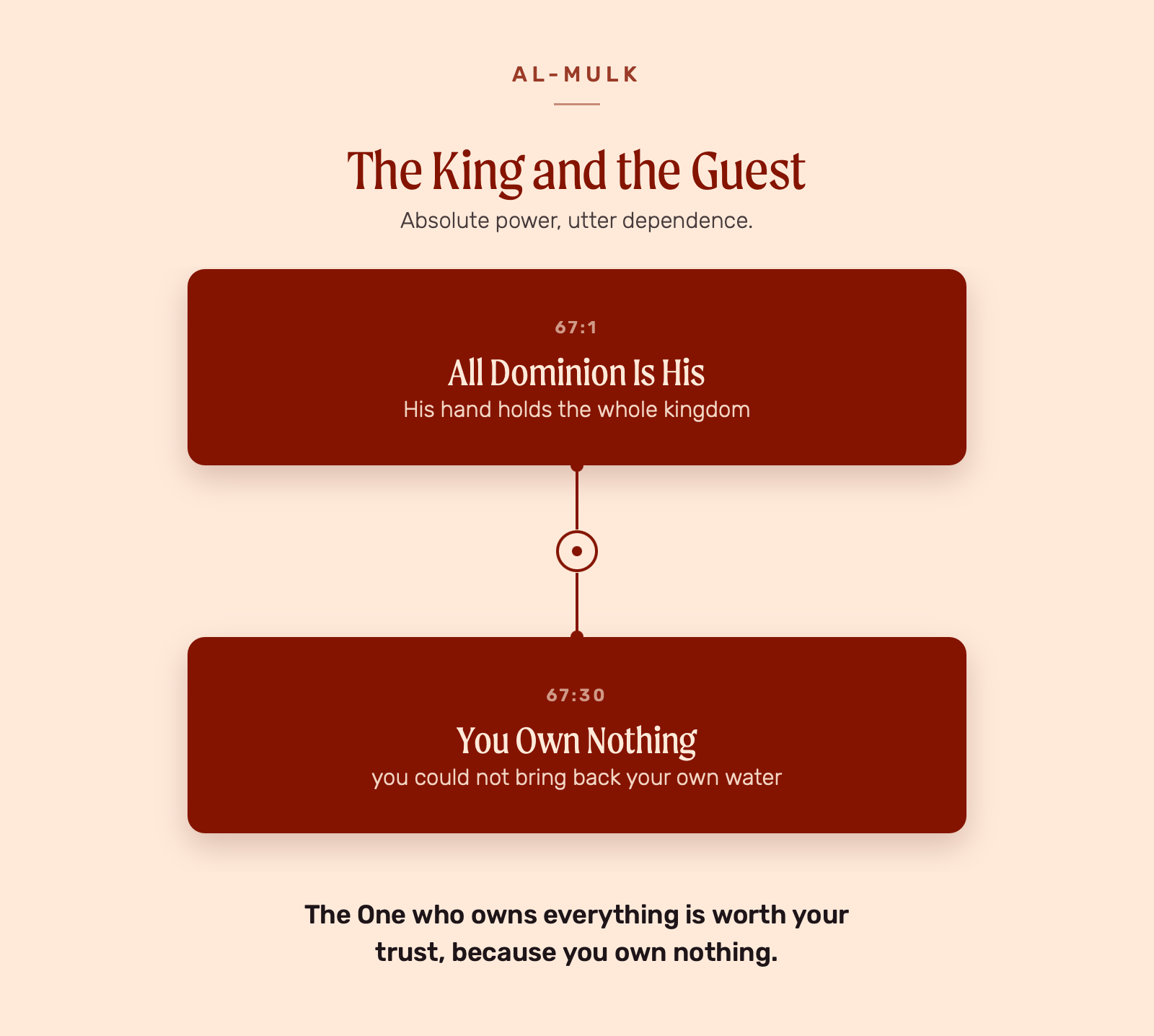 AL-MULK

The King and the Guest

Absolute power, utter dependence.

67:1

All Dominion Is His

His hand holds the whole kingdom

67:30

You Own Nothing

you could not bring back your own water

The One who owns everything is worth your trust, because you own nothing.