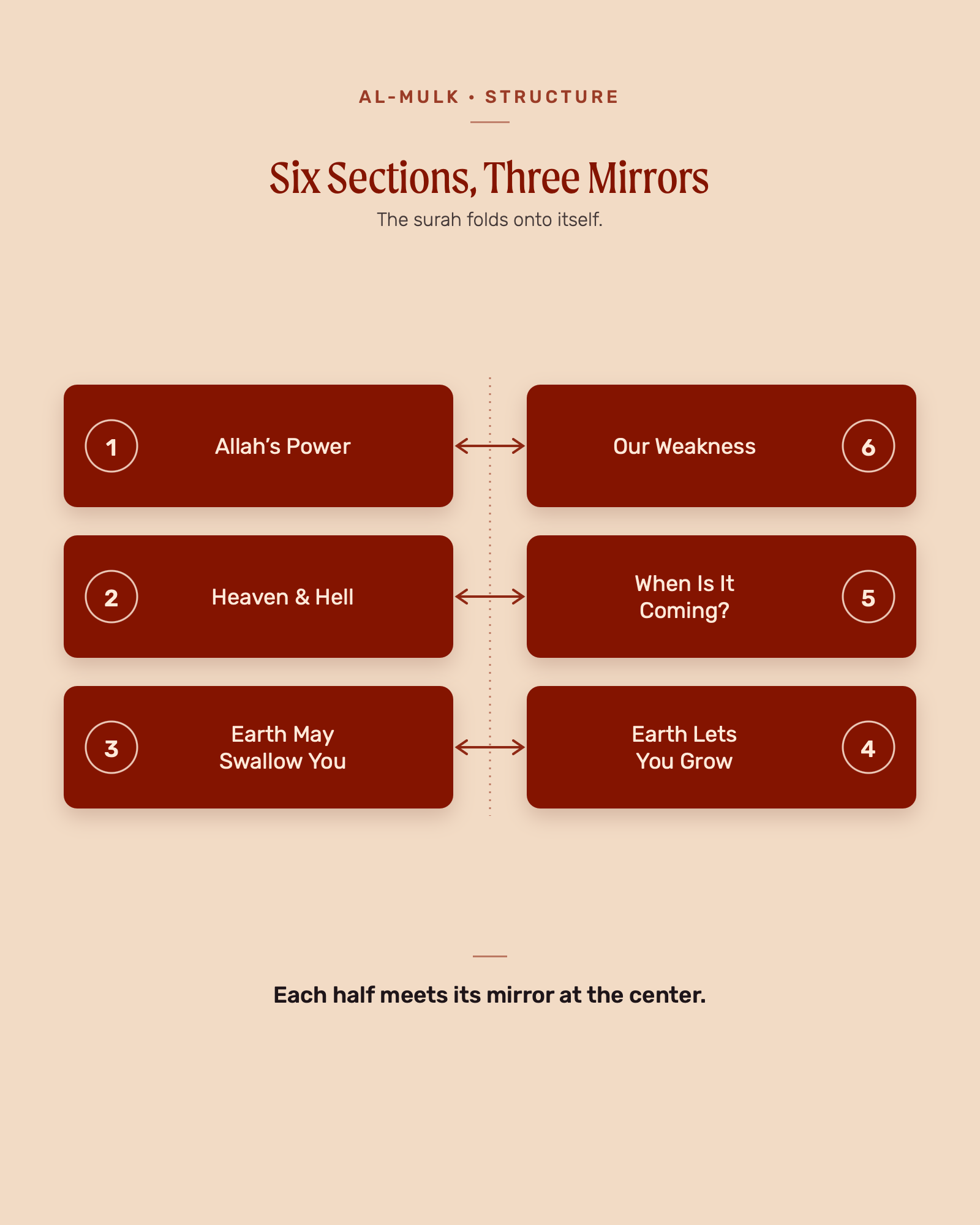 AL-MULK • STRUCTURE

Six Sections, Three Mirrors

The surah folds onto itself.

1 Allah's Power

Our Weakness 6

2 Heaven & Hell

When Is It Coming? 5

3 Earth May Swallow You

Earth Lets You Grow 4

Each half meets its mirror at the center.