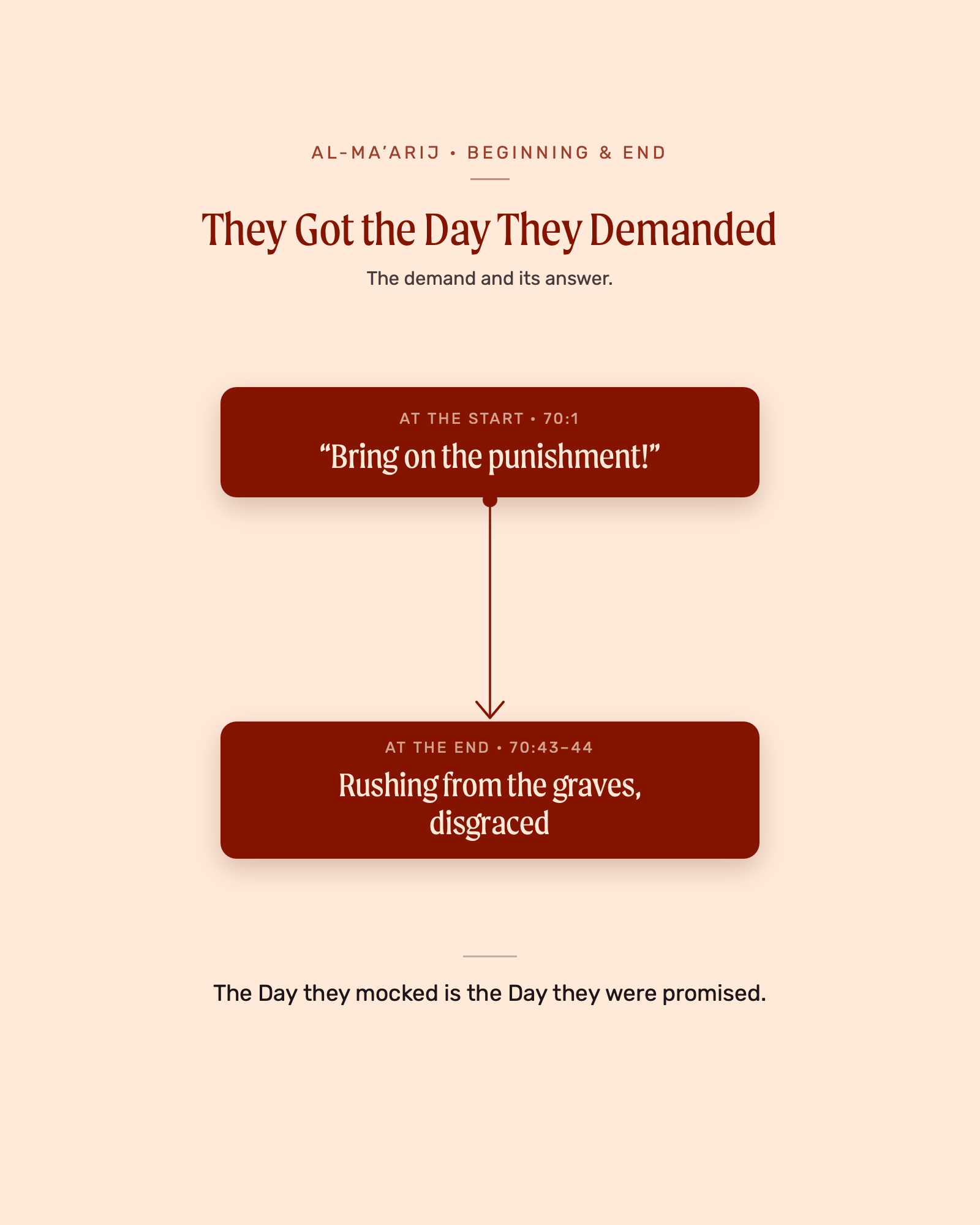 AL-MA'ARIJ • BEGINNING & END

They Got the Day They Demanded

The demand and its answer.

AT THE START • 70:1

“Bring on the punishment!”

AT THE END • 70:43–44

Rushing from the graves, disgraced

The Day they mocked is the Day they were promised.