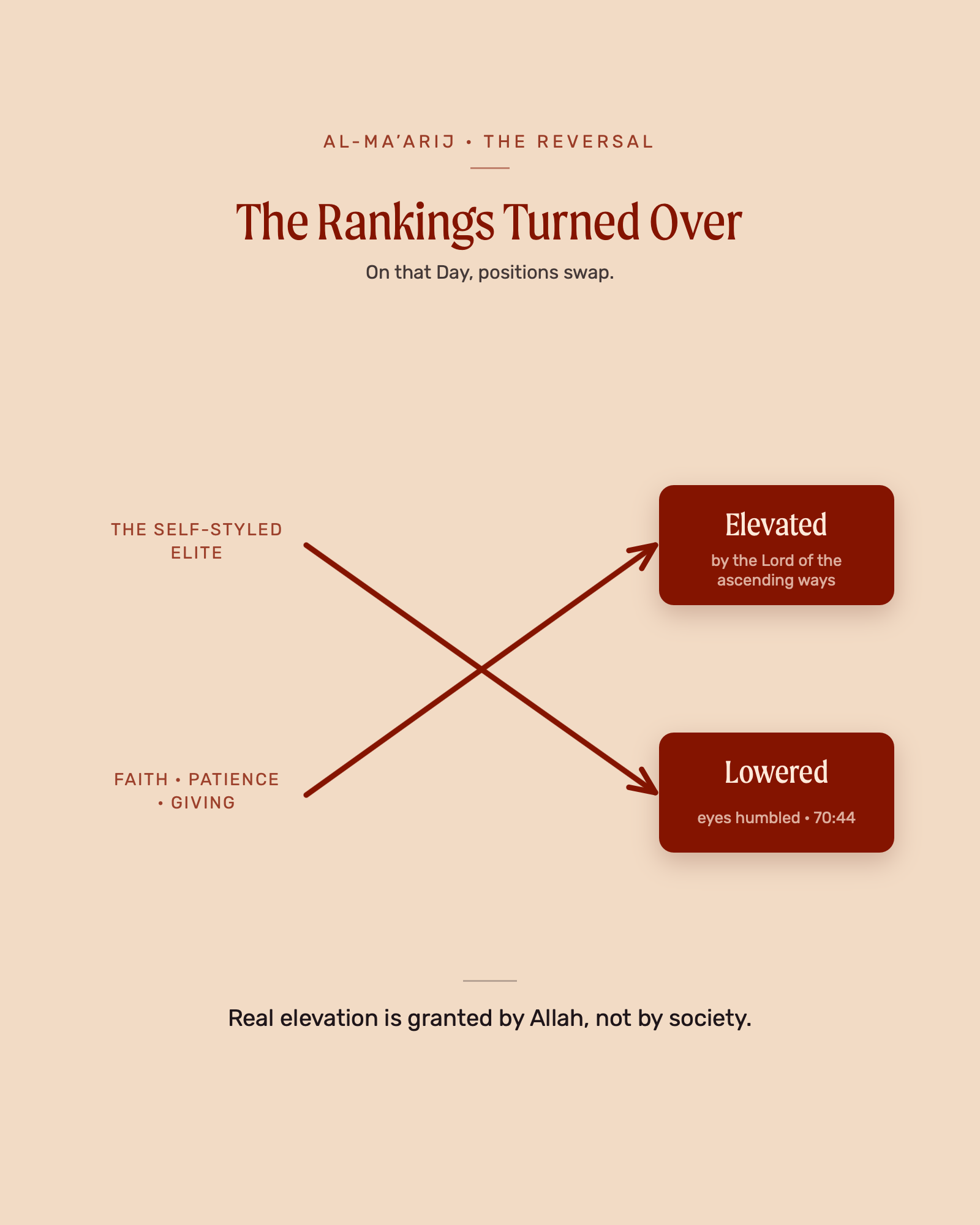 AL-MA’ARIJ • THE REVERSAL

The Rankings Turned Over

On that Day, positions swap.

THE SELF-STYLED ELITE

FAITH • PATIENCE • GIVING

Elevated

by the Lord of the ascending ways

Lowered

eyes humbled • 70:44

Real elevation is granted by Allah, not by society.