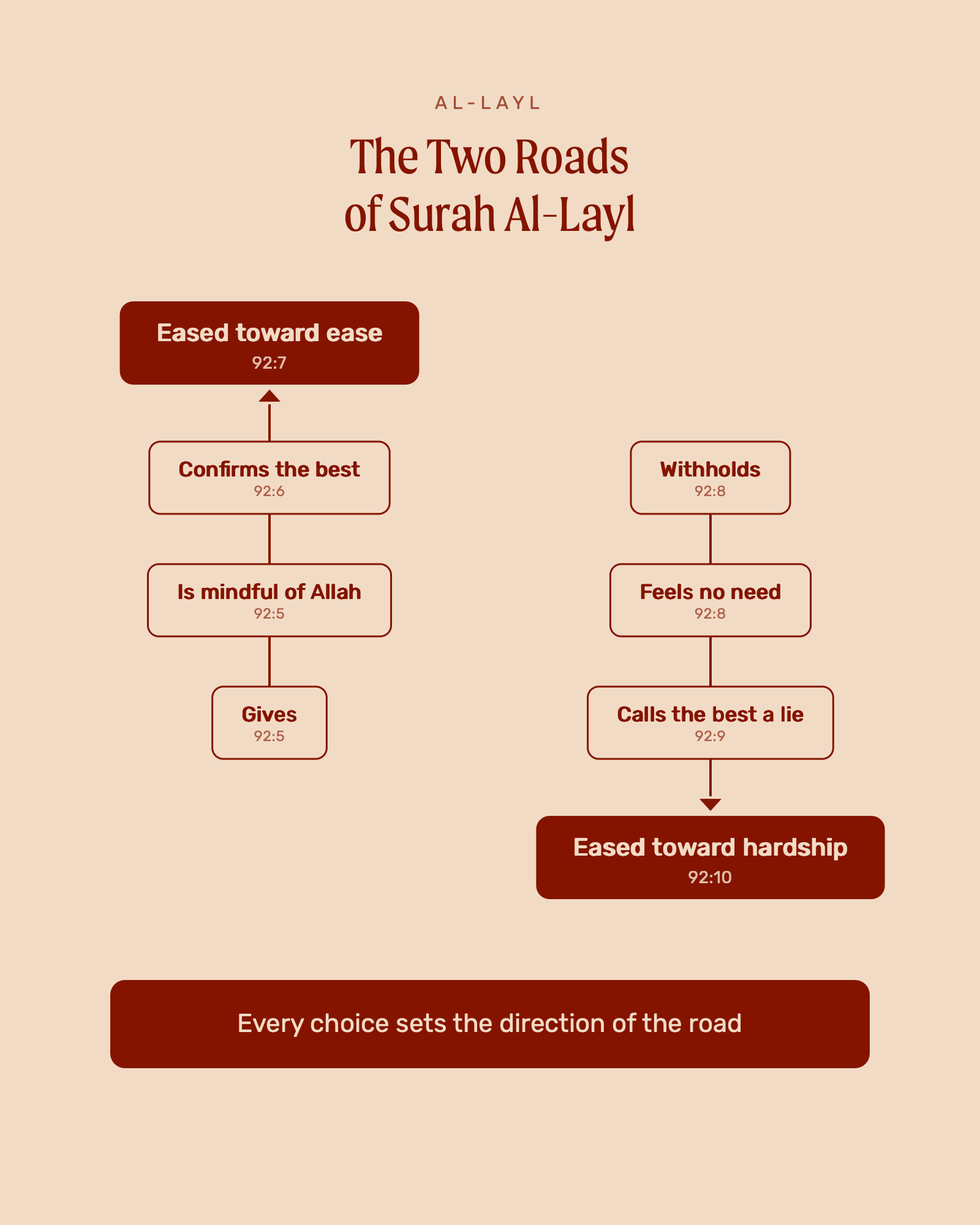 AL-LAYL

The Two Roads of Surah Al-Layl

Eased toward ease
92:7

Confirms the best
92:6

Is mindful of Allah
92:5

Gives
92:5

Withholds
92:8

Feels no need
92:8

Calls the best a lie
92:9

Eased toward hardship
92:10

Every choice sets the direction of the road