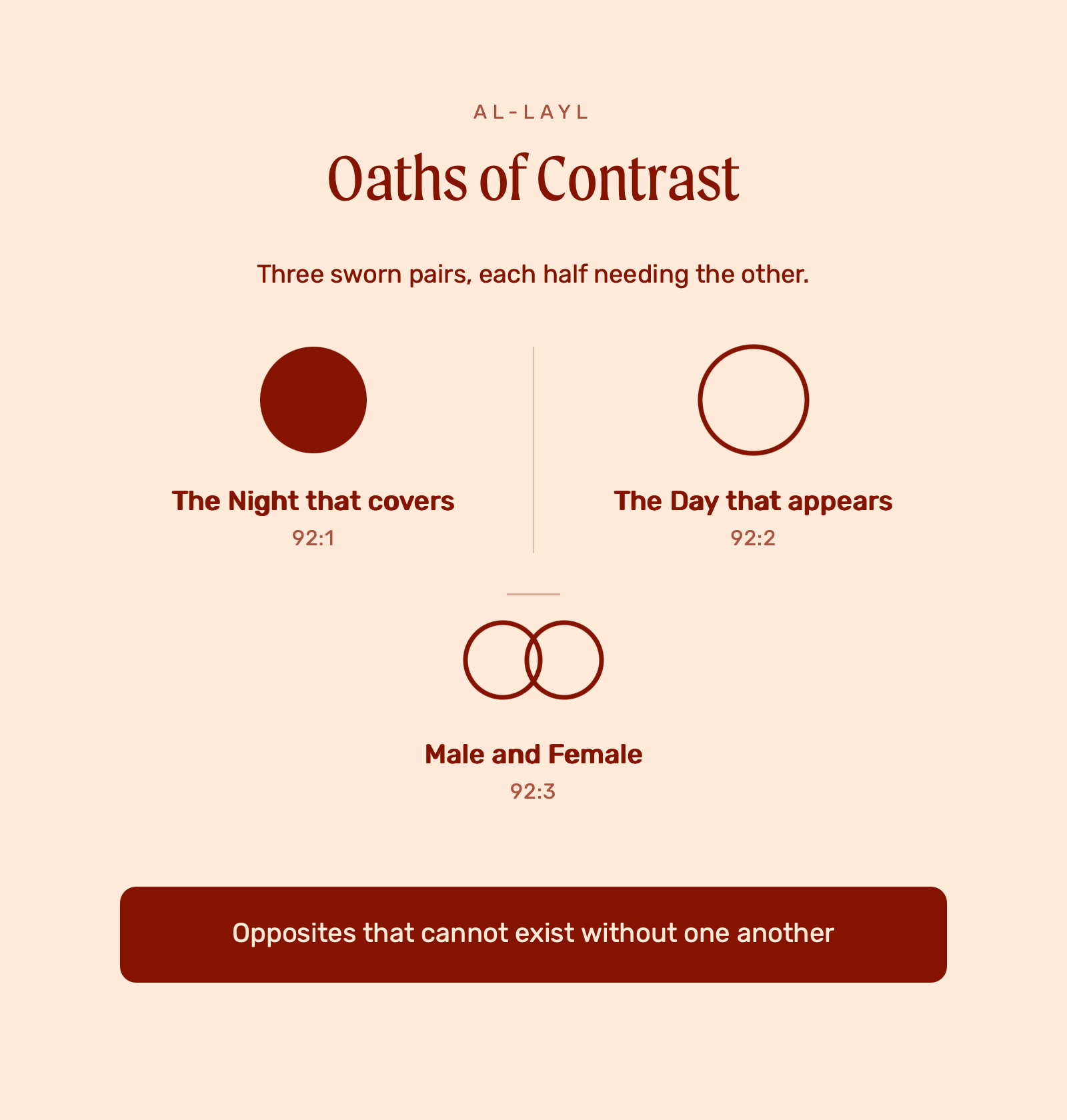 AL-LAYL

Oaths of Contrast

Three sworn pairs, each half needing the other.

The Night that covers
92:1

The Day that appears
92:2

Male and Female
92:3

Opposites that cannot exist without one another