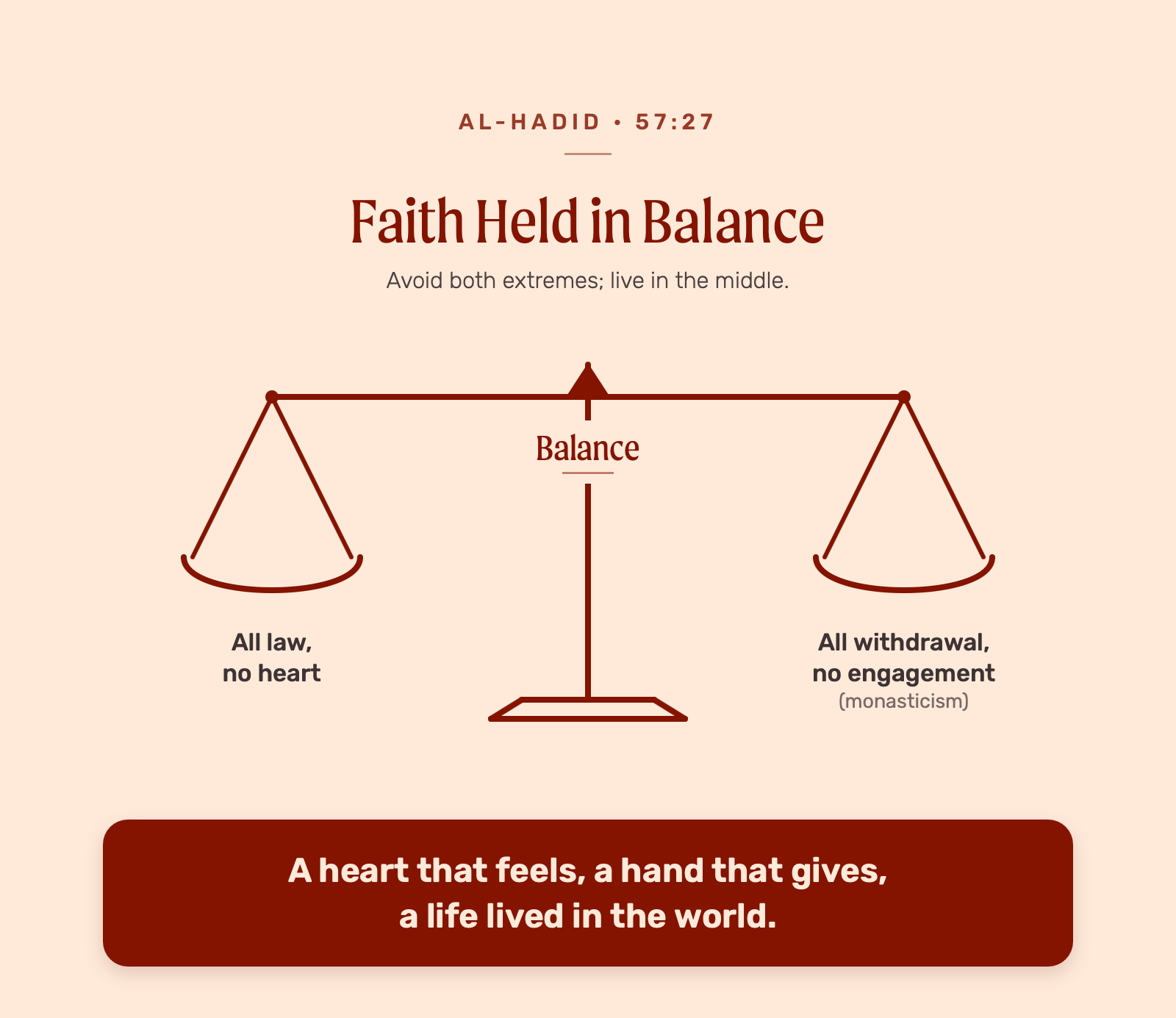 AL-HADID • 57:27

Faith Held in Balance

Avoid both extremes; live in the middle.

Balance

All law,
no heart

All withdrawal,
no engagement
(monasticism)

A heart that feels, a hand that gives,
a life lived in the world.