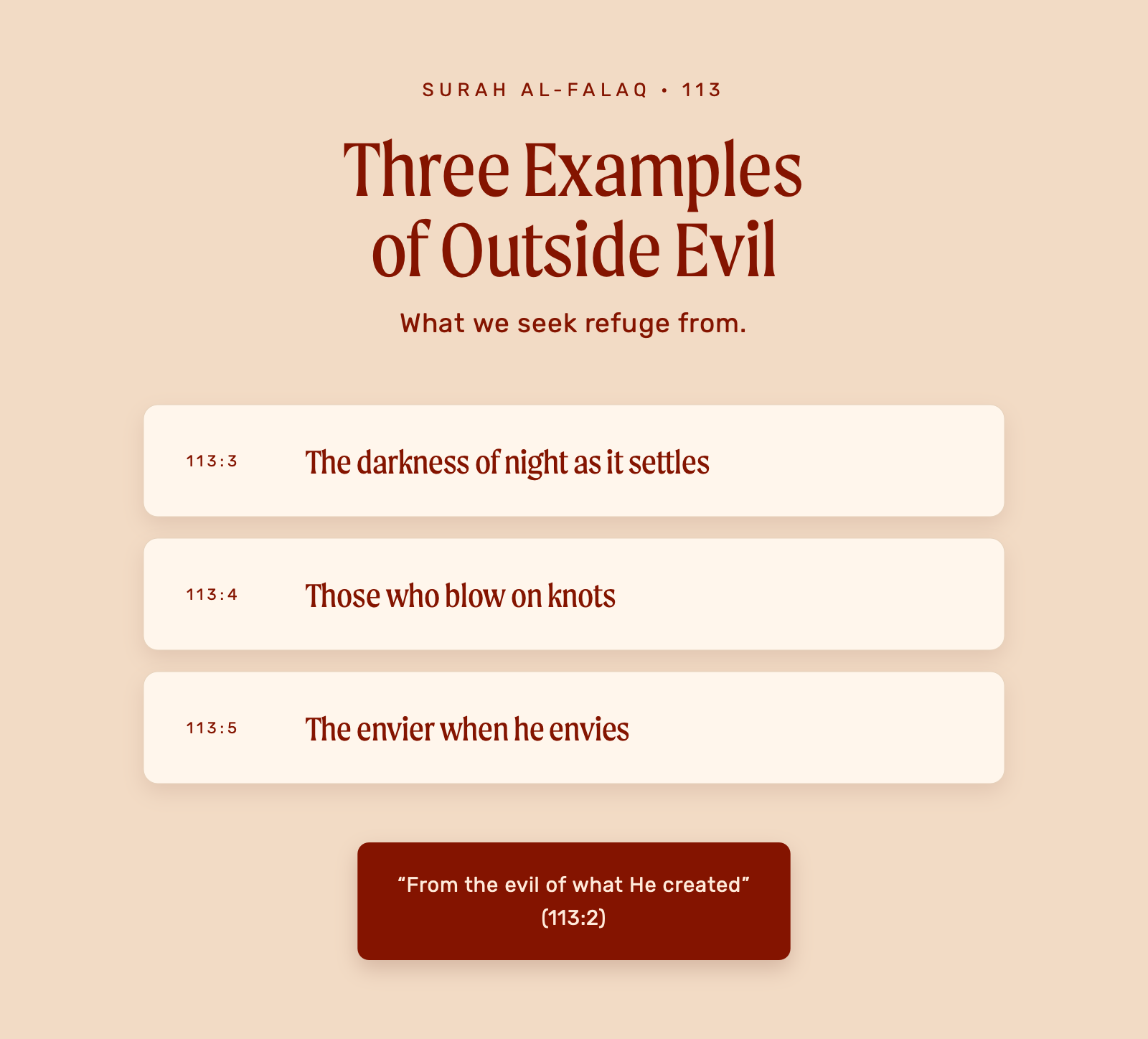 SURAH AL-FALAQ • 113

Three Examples of Outside Evil

What we seek refuge from.

113:3 The darkness of night as it settles

113:4 Those who blow on knots

113:5 The envier when he envies

“From the evil of what He created” (113:2)