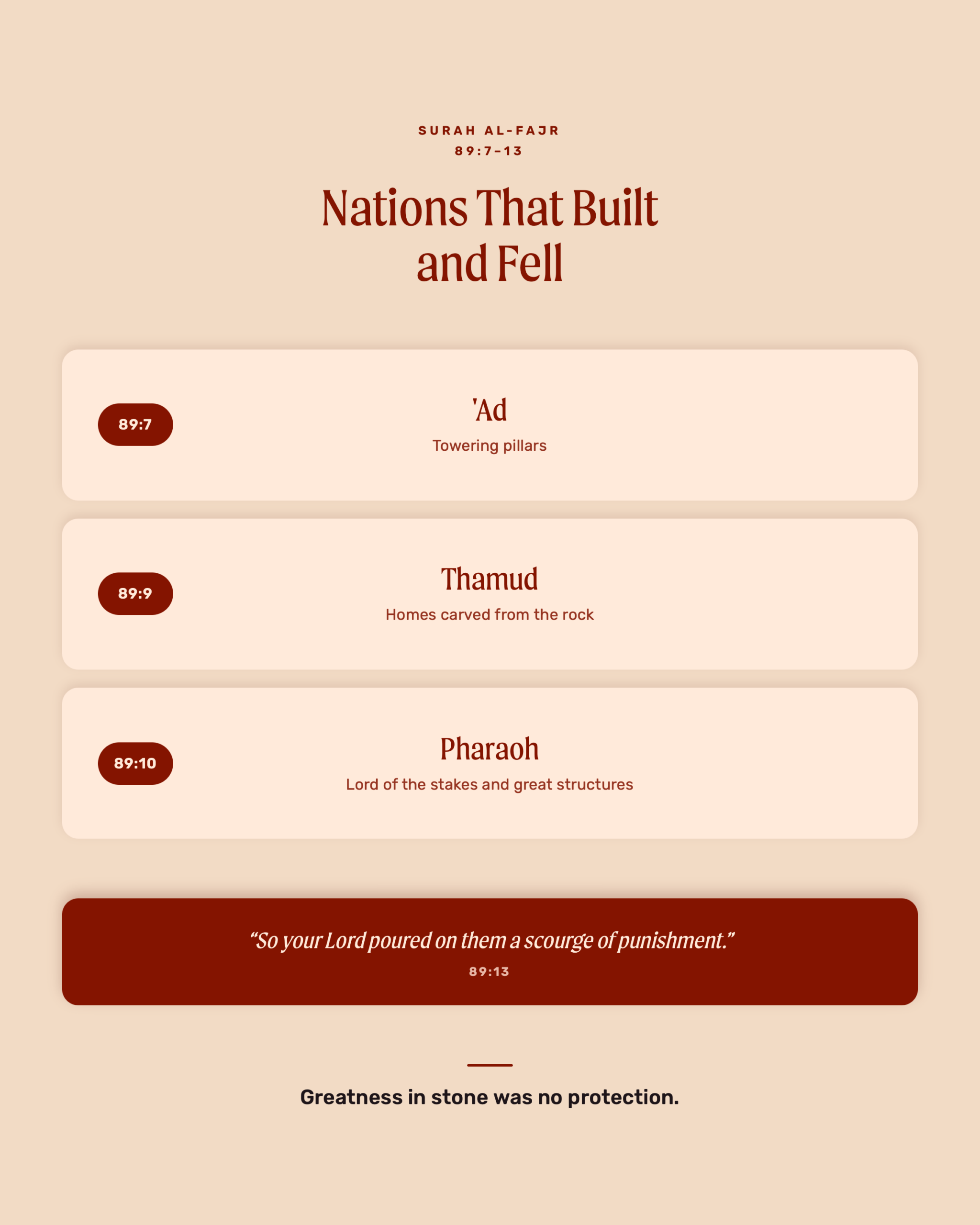 SURAH AL-FAJR
89:7–13

Nations That Built and Fell

89:7

'Ad

Towering pillars

89:9

Thamud

Homes carved from the rock

89:10

Pharaoh

Lord of the stakes and great structures

“So your Lord poured on them a scourge of punishment.”

89:13

Greatness in stone was no protection.