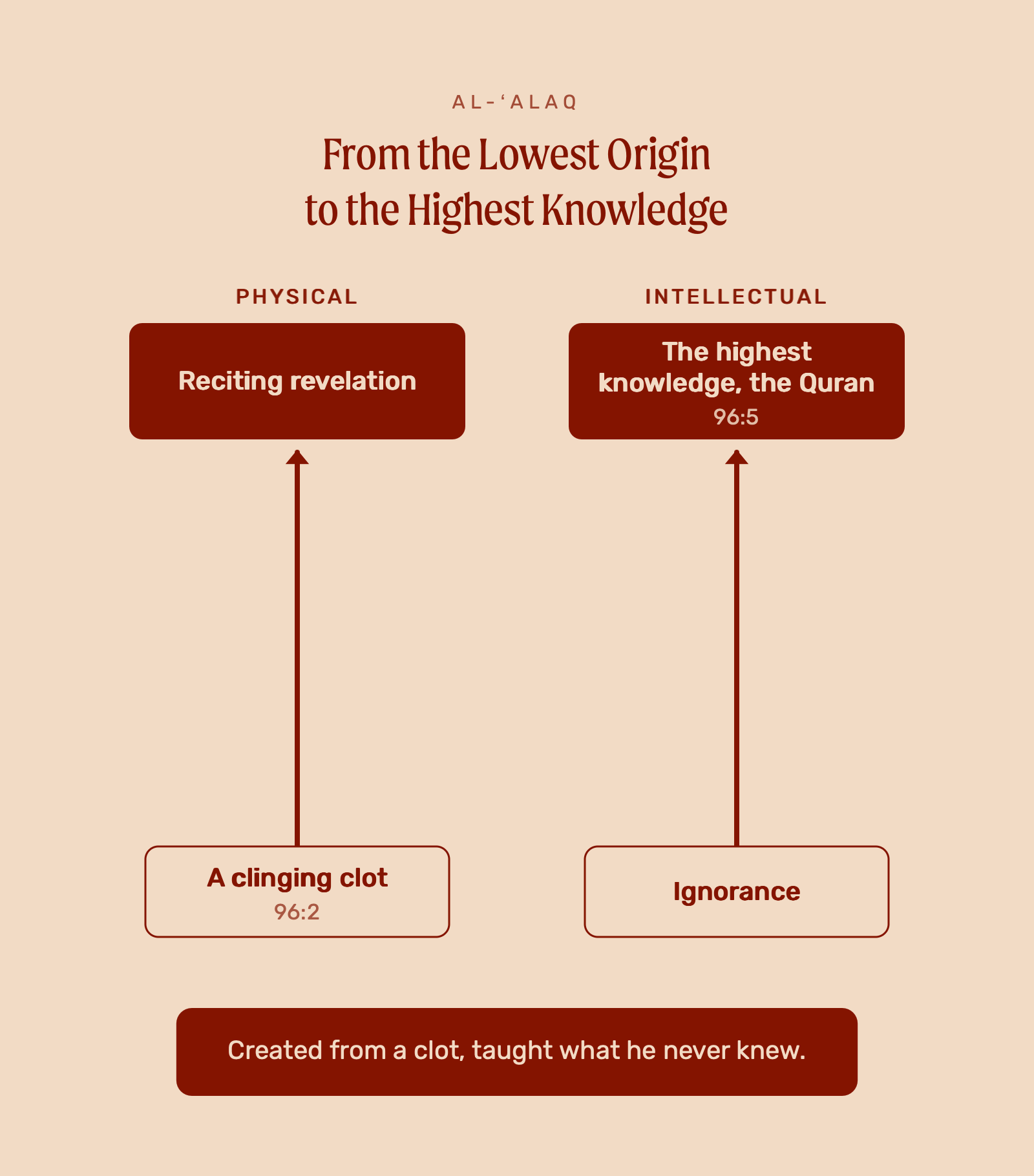 AL-‘ALAQ

From the Lowest Origin to the Highest Knowledge

PHYSICAL

Reciting revelation

A clinging clot
96:2

INTELLECTUAL

The highest knowledge, the Quran
96:5

Ignorance

Created from a clot, taught what he never knew.