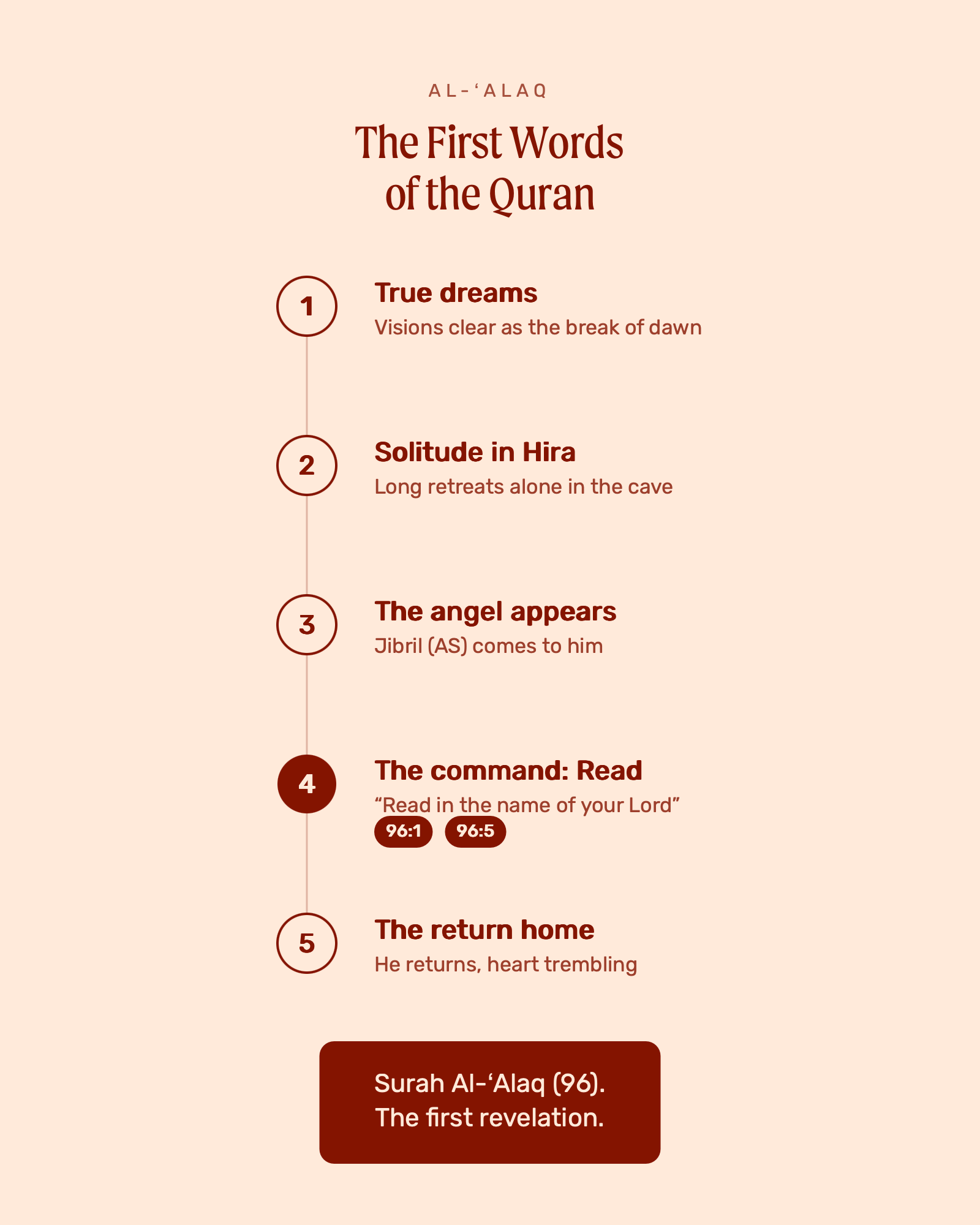 AL-‘ALAQ

The First Words of the Quran

1
True dreams
Visions clear as the break of dawn

2
Solitude in Hira
Long retreats alone in the cave

3
The angel appears
Jibril (AS) comes to him

4
The command: Read
“Read in the name of your Lord”
96:1 96:5

5
The return home
He returns, heart trembling

Surah Al-‘Alaq (96).
The first revelation.